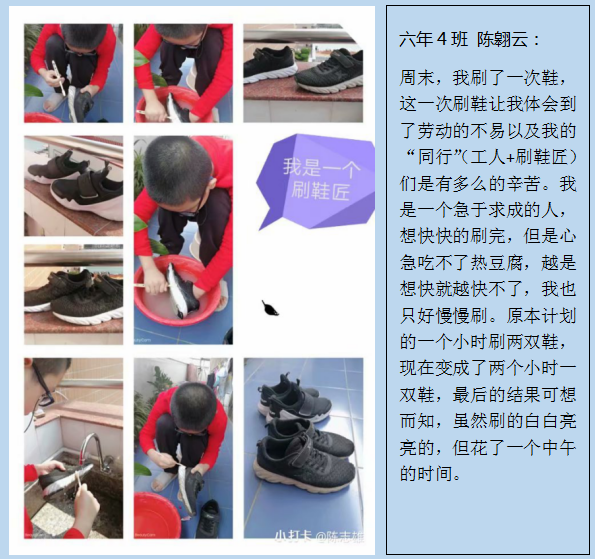 我是一个刷鞋匠

小打卡 @陈志雄

六年 4 班 陈翱云：

周末，我刷了一次鞋，这一次刷鞋让我体会到了劳动的不易以及我的“同行”(工人+刷鞋匠）们是有多么的辛苦。我是一个急于求成的人，想快快的刷完，但是心急吃不了热豆腐，越是想快就越快不了，我也只好慢慢刷。原本计划的一个小时刷两双鞋，现在变成了两个小时一双鞋，最后的结果可想而知，虽然刷的白白亮亮的，但花了一个中午的时间。