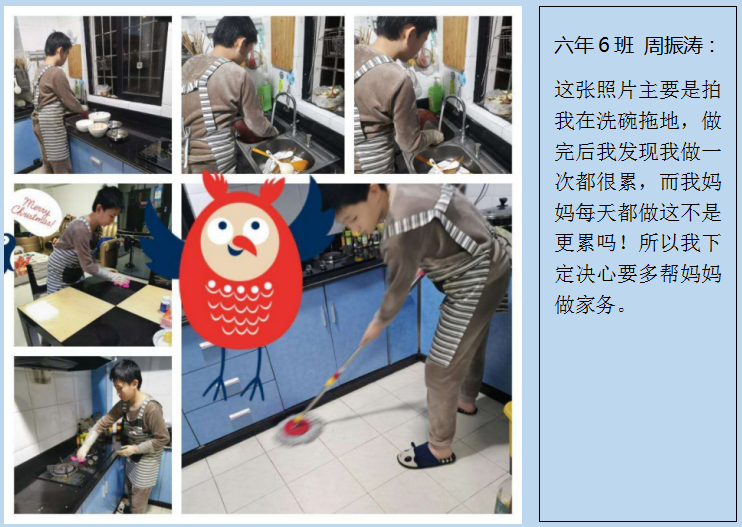 Merry Christmas!

六年6班 周振涛：

这张照片主要是拍我在洗碗拖地，做完后我发现我做一次都很累，而我妈妈每天都做这不是更累吗！所以我下定决心要多帮妈妈做家务。